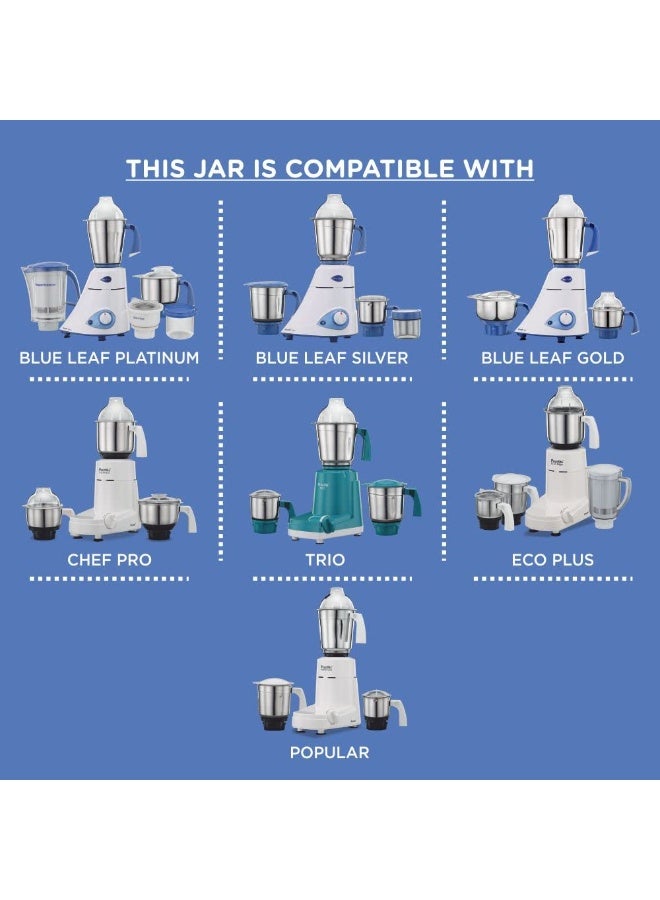 THIS JAR IS COMPATIBLE WITH

BLUE LEAF PLATINUM

BLUE LEAF SILVER

BLUE LEAF GOLD

CHEF PRO

TRIO

ECO PLUS

POPULAR